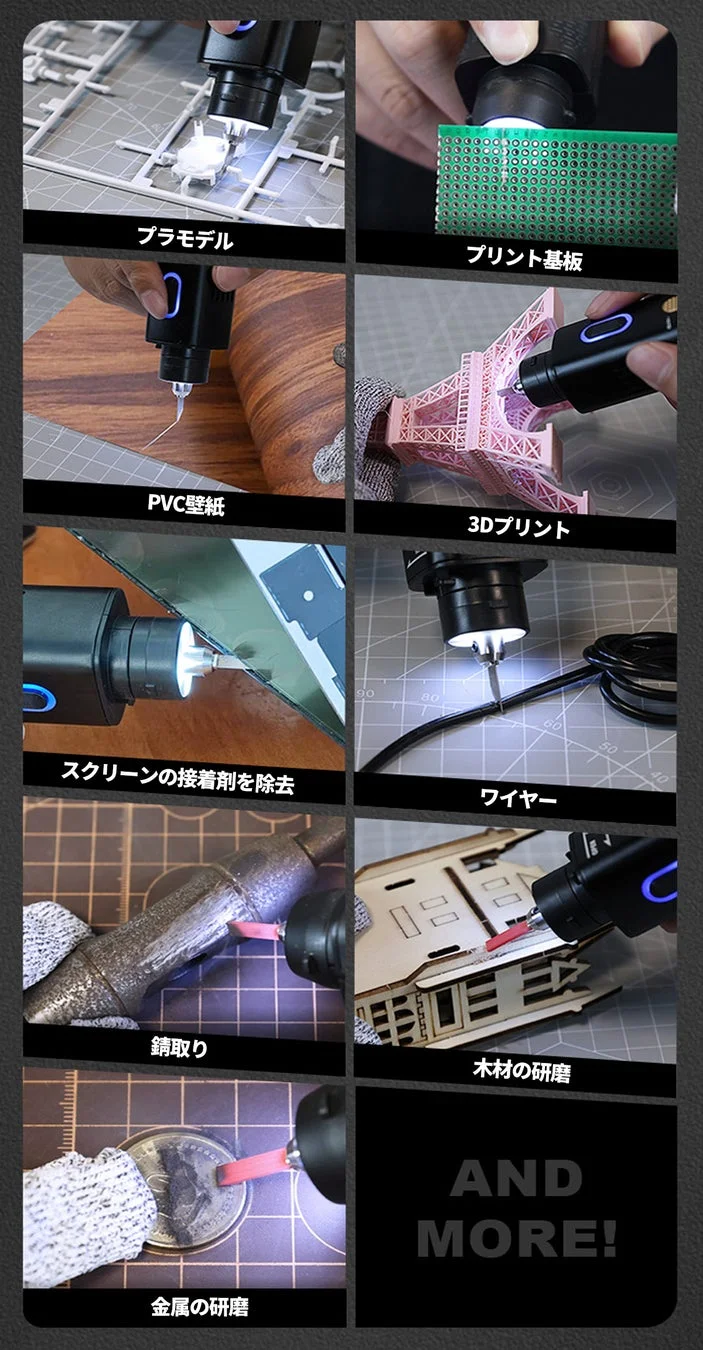 プラモデル

プリント基板

PVC壁紙

3Dプリント

スクリーンの接着剤を除去

ワイヤー

錆取り

木材の研磨

金属の研磨

AND MORE!